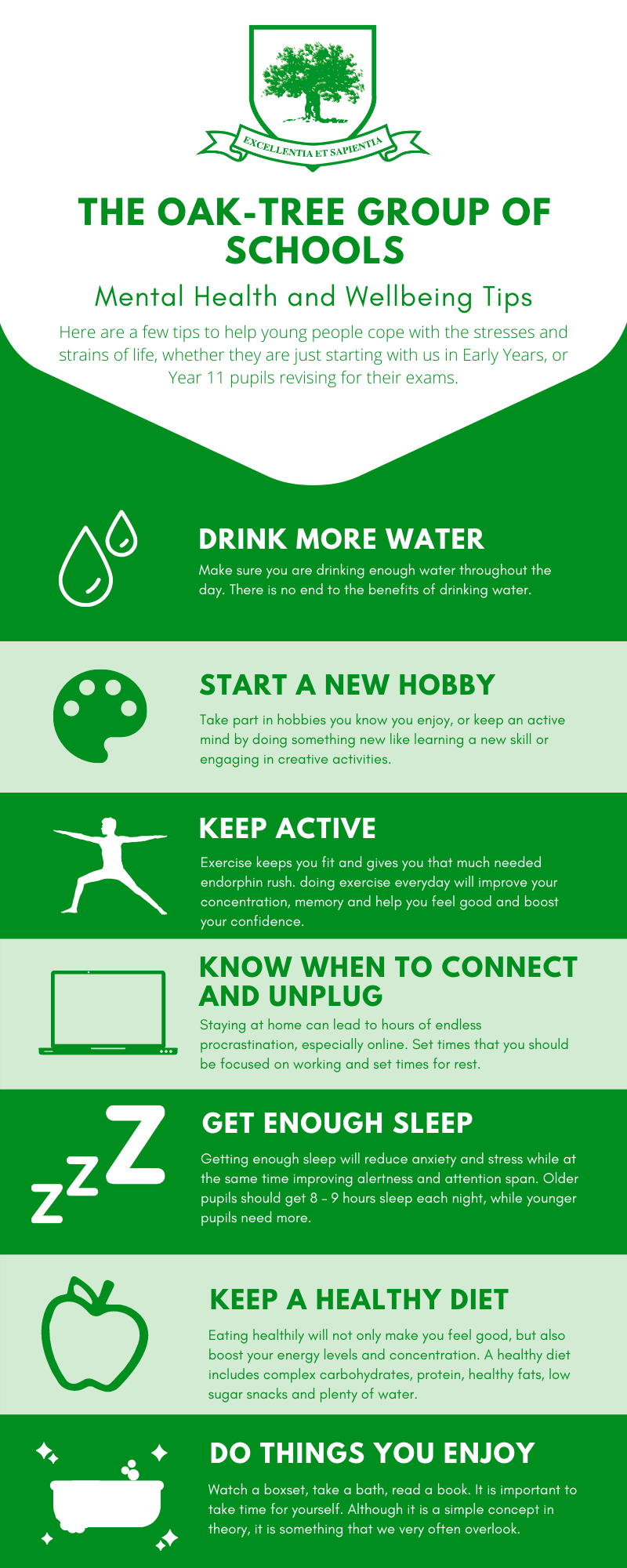 EXCELLENTIA ET SAPIENTIA

THE OAK-TREE GROUP OF SCHOOLS

Mental Health and Wellbeing Tips

Here are a few tips to help young people cope with the stresses and strains of life, whether they are just starting with us in Early Years, or Year 11 pupils revising for their exams.

DRINK MORE WATER

Make sure you are drinking enough water throughout the day. There is no end to the benefits of drinking water.

START A NEW HOBBY

Take part in hobbies you know you enjoy, or keep an active mind by doing something new like learning a new skill or engaging in creative activities.

KEEP ACTIVE

Exercise keeps you fit and gives you that much needed endorphin rush. doing exercise everyday will improve your concentration, memory and help you feel good and boost your confidence.

KNOW WHEN TO CONNECT AND UNPLUG

Staying at home can lead to hours of endless procrastination, especially online. Set times that you should be focused on working and set times for rest.

GET ENOUGH SLEEP

Getting enough sleep will reduce anxiety and stress while at the same time improving alertness and attention span. Older pupils should get 8 - 9 hours sleep each night, while younger pupils need more.

KEEP A HEALTHY DIET

Eating healthily will not only make you feel good, but also boost your energy levels and concentration. A healthy diet includes complex carbohydrates, protein, healthy fats, low sugar snacks and plenty of water.

DO THINGS YOU ENJOY

Watch a boxset, take a bath, read a book. It is important to take time for yourself. Although it is a simple concept in theory, it is something that we very often overlook.